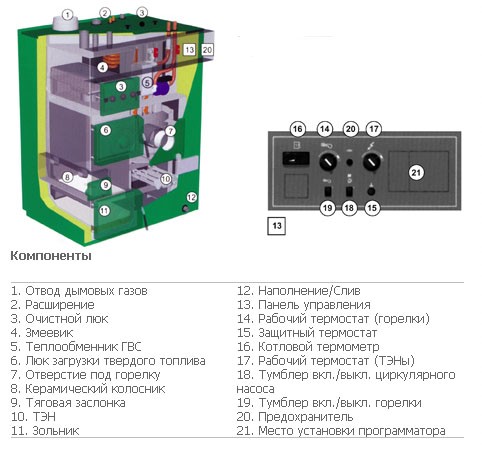 1 2 3 13 20 4 3 5 6 7 8 9 10 11 12

16 14 20 17 21 19 18 15 13

Компоненты

1. Отвод дымовых газов
2. Расширение
3. Очистной люк
4. Змеевик
5. Теплообменник ГВС
6. Люк загрузки твердого топлива
7. Отверстие под горелку
8. Керамический колосник
9. Тяговая заслонка
10. ТЭН
11. Зольник

12. Наполнение/Слив
13. Панель управления
14. Рабочий термостат (горелки)
15. Защитный термостат
16. Котловой термометр
17. Рабочий термостат (ТЭНы)
18. Тумблер вкл./выкл. циркулярного насоса
19. Тумблер вкл./выкл. горелки
20. Предохранитель
21. Место установки программатора