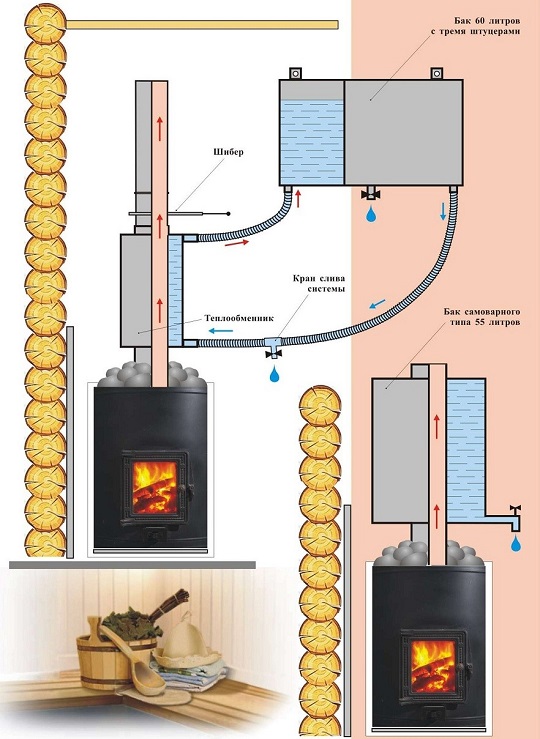 Бак 60 литров с тремя штуцерами

Шибер

Кран слива системы

Теплообменник

Бак самоварного типа 55 литров