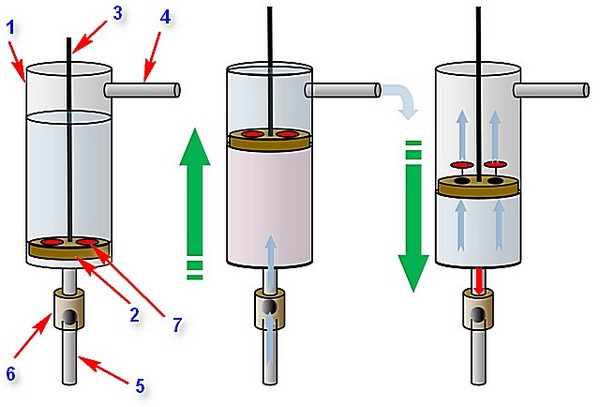 1
3
4
2
7
6
5