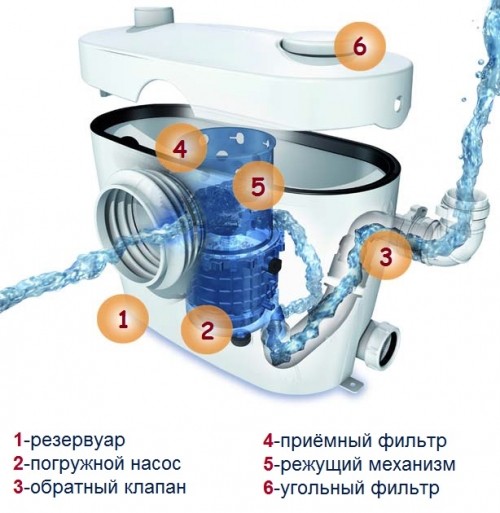 6

4

5

3

1

2

1-резервуар
2-погружной насос
3-обратный клапан

4-приёмный фильтр
5-режущий механизм
6-угольный фильтр