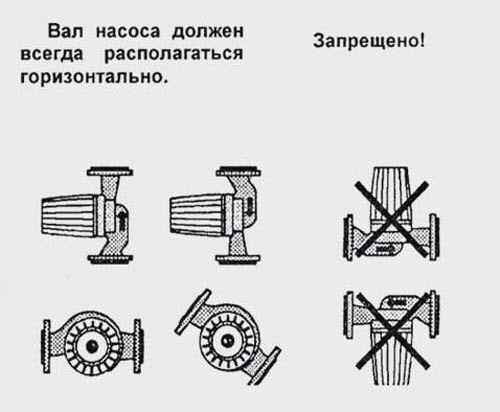 Вал насоса должен всегда располагаться горизонтально.

Запрещено!