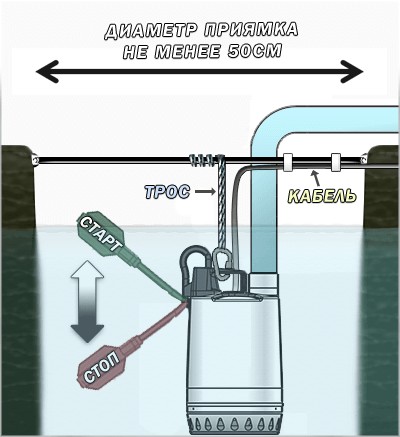 ДИАМЕТР ПРИЯМКА
НЕ МЕНЕЕ 50СМ

ТРОС

КАБЕЛЬ

СТАРТ

СТОП