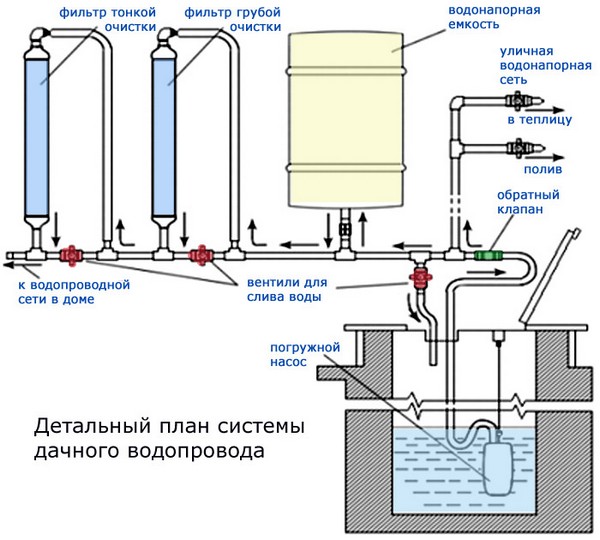 фильтр тонкой очистки

фильтр грубой очистки

водонапорная емкость

уличная водонапорная сеть

в теплицу

полив

обратный клапан

к водопроводной сети в доме

вентили для слива воды

погружной насос

Детальный план системы дачного водопровода