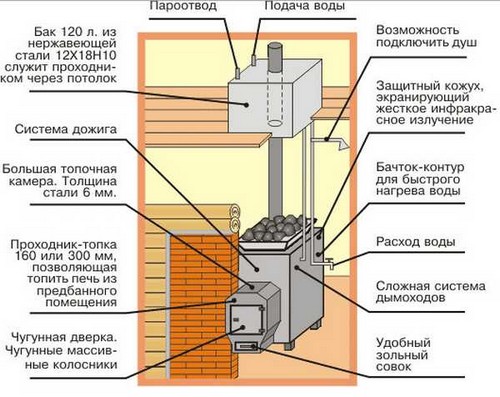 Пароотвод

Подача воды

Бак 120 л. из нержавеющей стали 12Х18Н10 служит проходником через потолок

Система дожига

Большая топочная камера. Толщина стали 6 мм.

Проходник-топка 160 или 300 мм, позволяющая топить печь из предбанного помещения

Чугунная дверка. Чугунные массивные колосники

Возможность подключить душ

Защитный кожух, экранирующий жесткое инфракрасное излучение

Бачток-контур для быстрого нагрева воды

Расход воды

Сложная система дымоходов

Удобный зольный совок